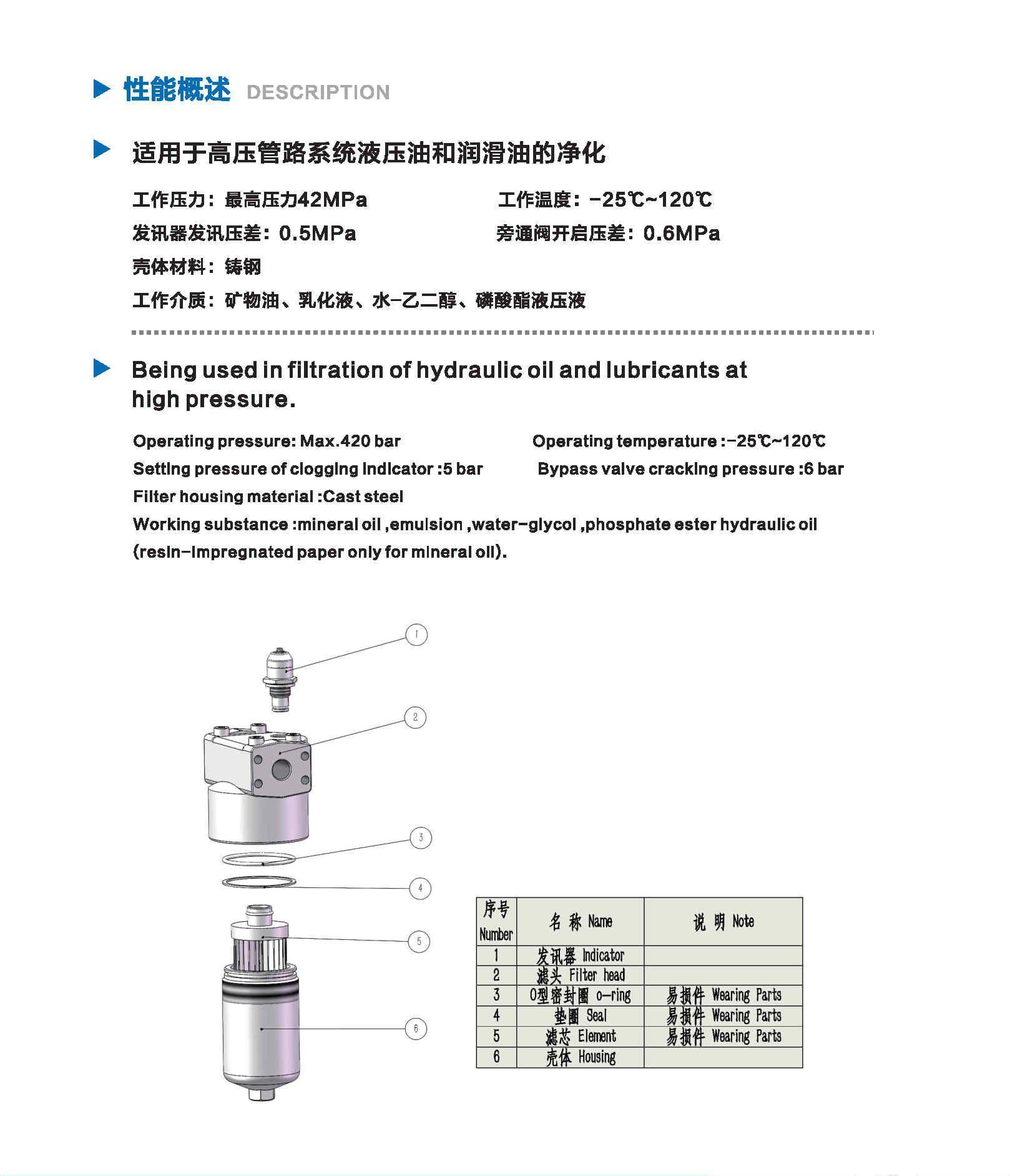 性能概述 DESCRIPTION

适用于高压管路系统液压油和润滑油的净化

工作压力：最高压力42MPa　　工作温度：-25℃~120℃

发讯器发讯压差：0.5MPa　　旁通阀开启压差：0.6MPa

壳体材料：铸钢

工作介质：矿物油、乳化液、水-乙二醇、磷酸酯液压液

Being used in filtration of hydraulic oil and lubricants at high pressure.

Operating pressure: Max.420 bar　　Operating temperature :-25℃~120℃

Setting pressure of clogging indicator :5 bar　　Bypass valve cracking pressure :6 bar

Filter housing material :Cast steel

Working substance :mineral oil ,emulsion ,water-glycol ,phosphate ester hydraulic oil (resin-impregnated paper only for mineral oil).

1
2
3
4
5
6

| 序号 Number | 名 称 Name | 说 明 Note |
|---|---|---|
| 1 | 发讯器 Indicator | |
| 2 | 滤头 Filter head | |
| 3 | O型密封圈 o-ring | 易损件 Wearing Parts |
| 4 | 垫圈 Seal | 易损件 Wearing Parts |
| 5 | 滤芯 Element | 易损件 Wearing Parts |
| 6 | 壳体 Housing | |